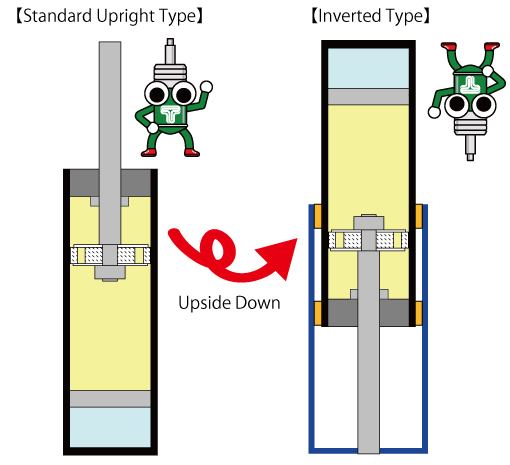 【Standard Upright Type】

【Inverted Type】

Upside Down