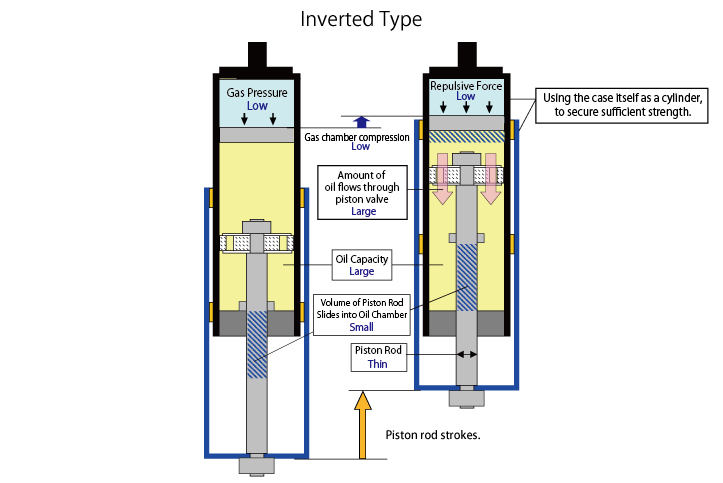 Inverted Type

Gas Pressure
Low

Repulsive Force
Low

Using the case itself as a cylinder, to secure sufficient strength.

Gas chamber compression
Low

Amount of oil flows through piston valve
Large

Oil Capacity
Large

Volume of Piston Rod Slides into Oil Chamber
Small

Piston Rod
Thin

Piston rod strokes.