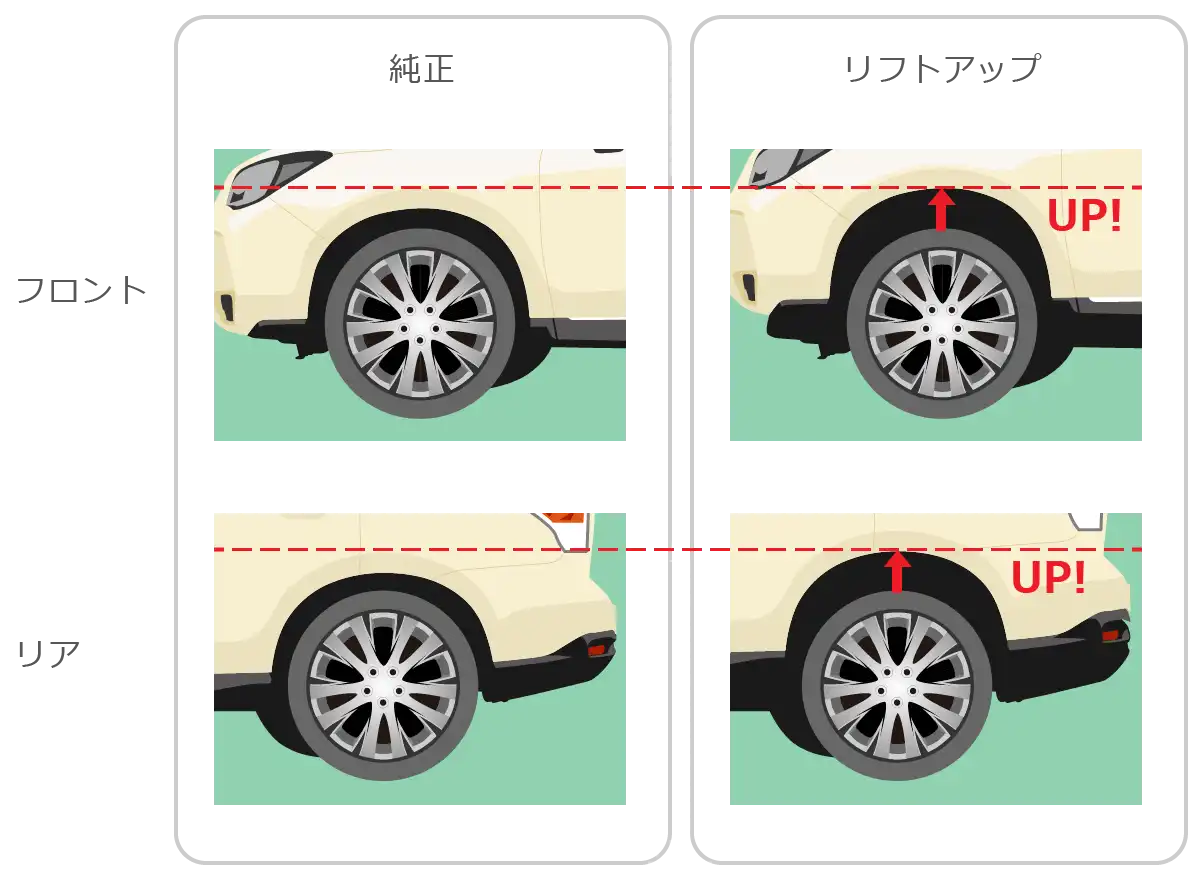 純正

リフトアップ

フロント

UP!

リア

UP!