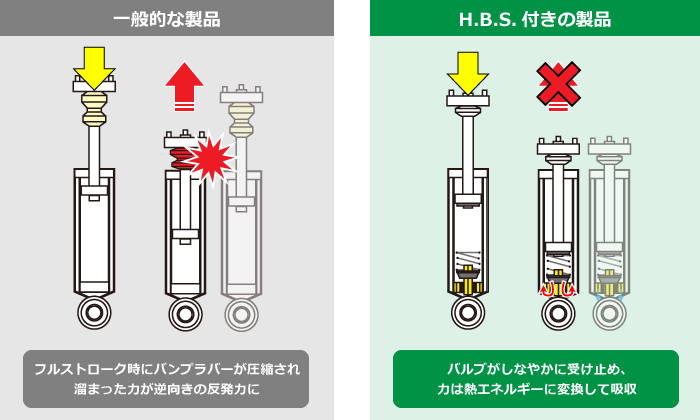 一般的な製品

フルストローク時にバンプラバーが圧縮され溜まった力が逆向きの反発力に

H.B.S. 付きの製品

バルブがしなやかに受け止め、力は熱エネルギーに変換して吸収