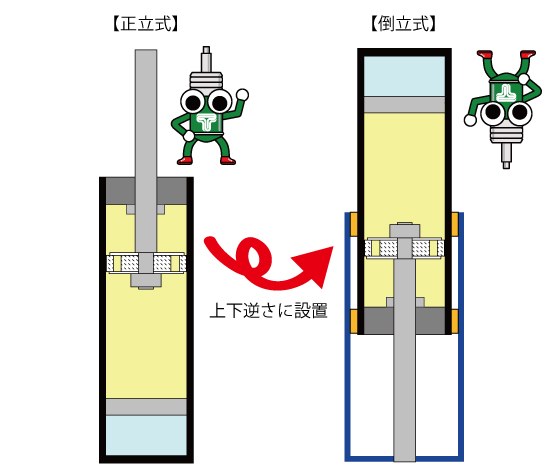 【正立式】

【倒立式】

上下逆さに設置